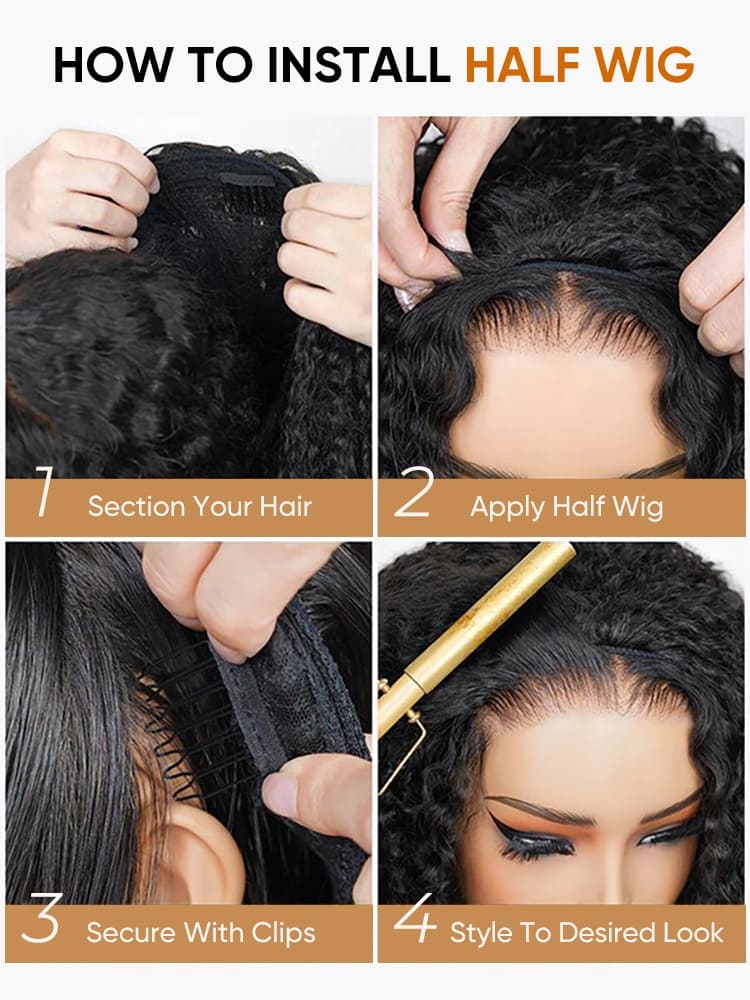 HOW TO INSTALL HALF WIG

1 Section Your Hair

2 Apply Half Wig

3 Secure With Clips

4 Style To Desired Look