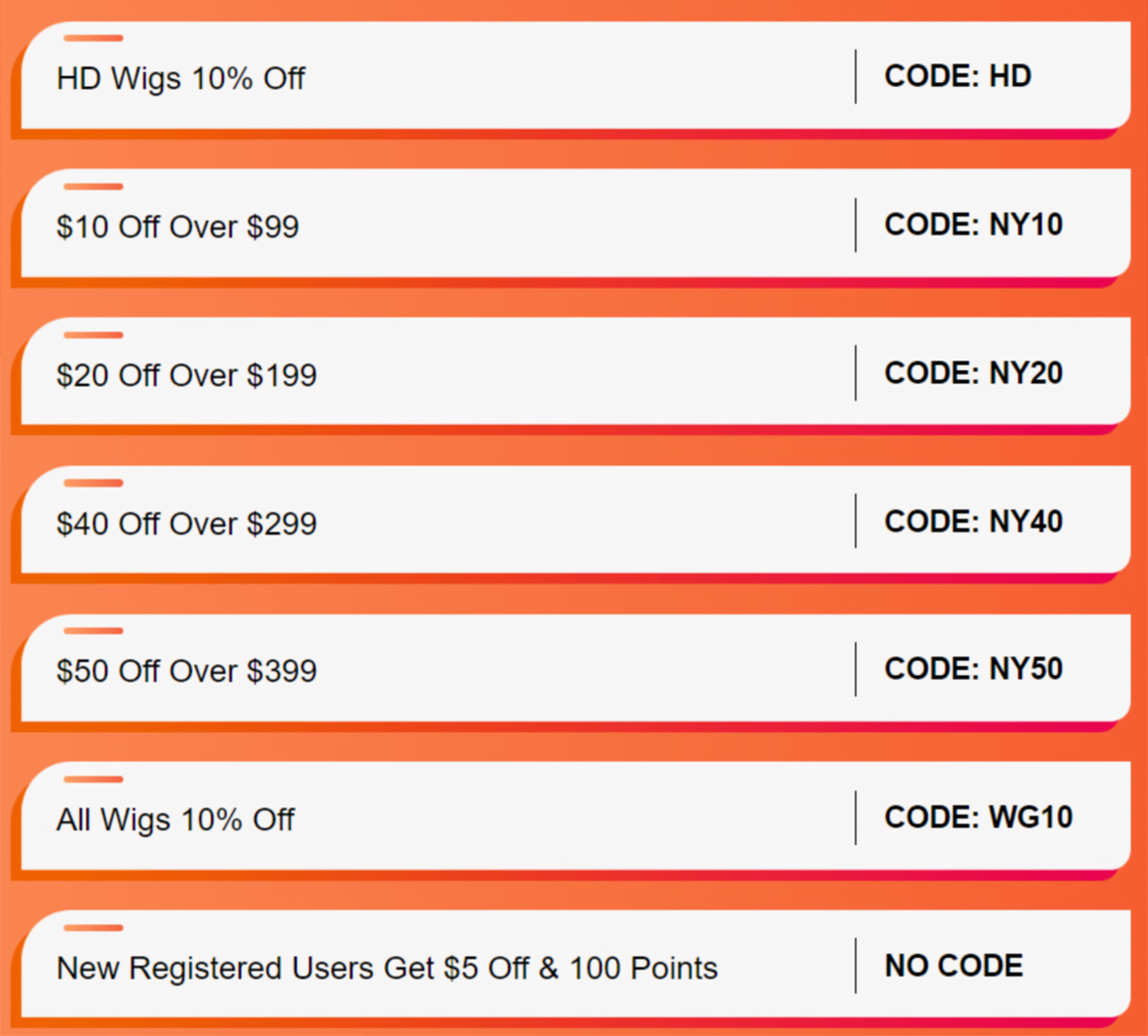 HD Wigs 10% Off
CODE: HD

\$10 Off Over \$99
CODE: NY10

\$20 Off Over \$199
CODE: NY20

\$40 Off Over \$299
CODE: NY40

\$50 Off Over \$399
CODE: NY50

All Wigs 10% Off
CODE: WG10

New Registered Users Get \$5 Off & 100 Points
NO CODE